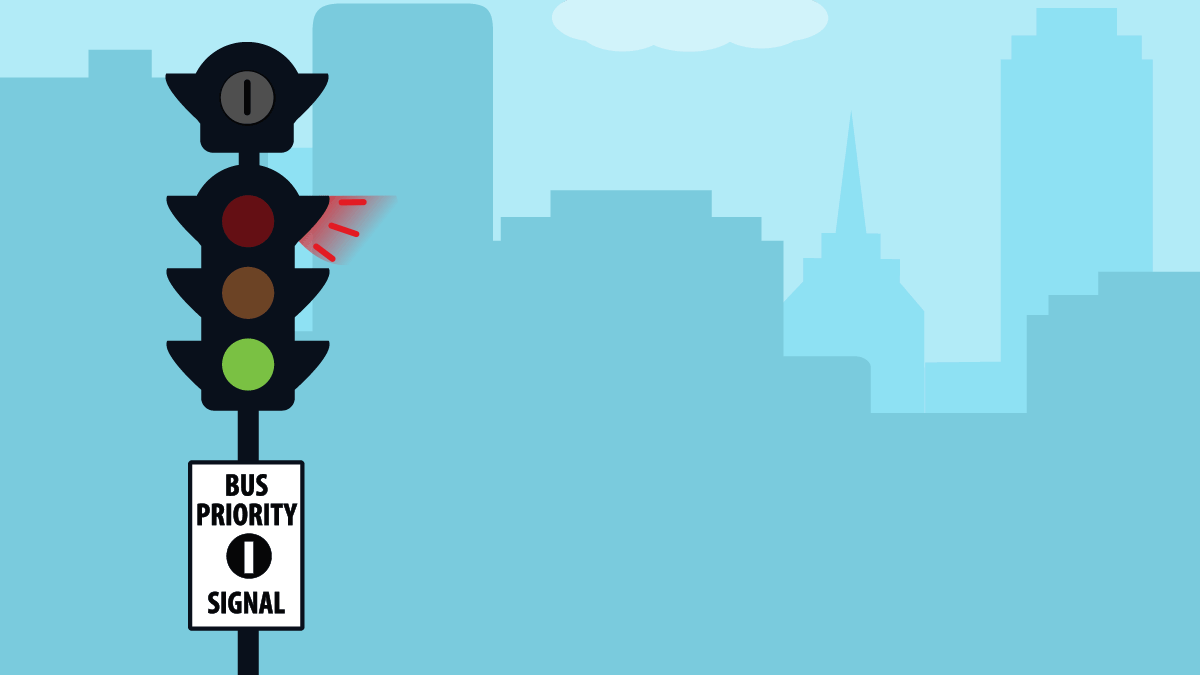 BUS
PRIORITY

SIGNAL